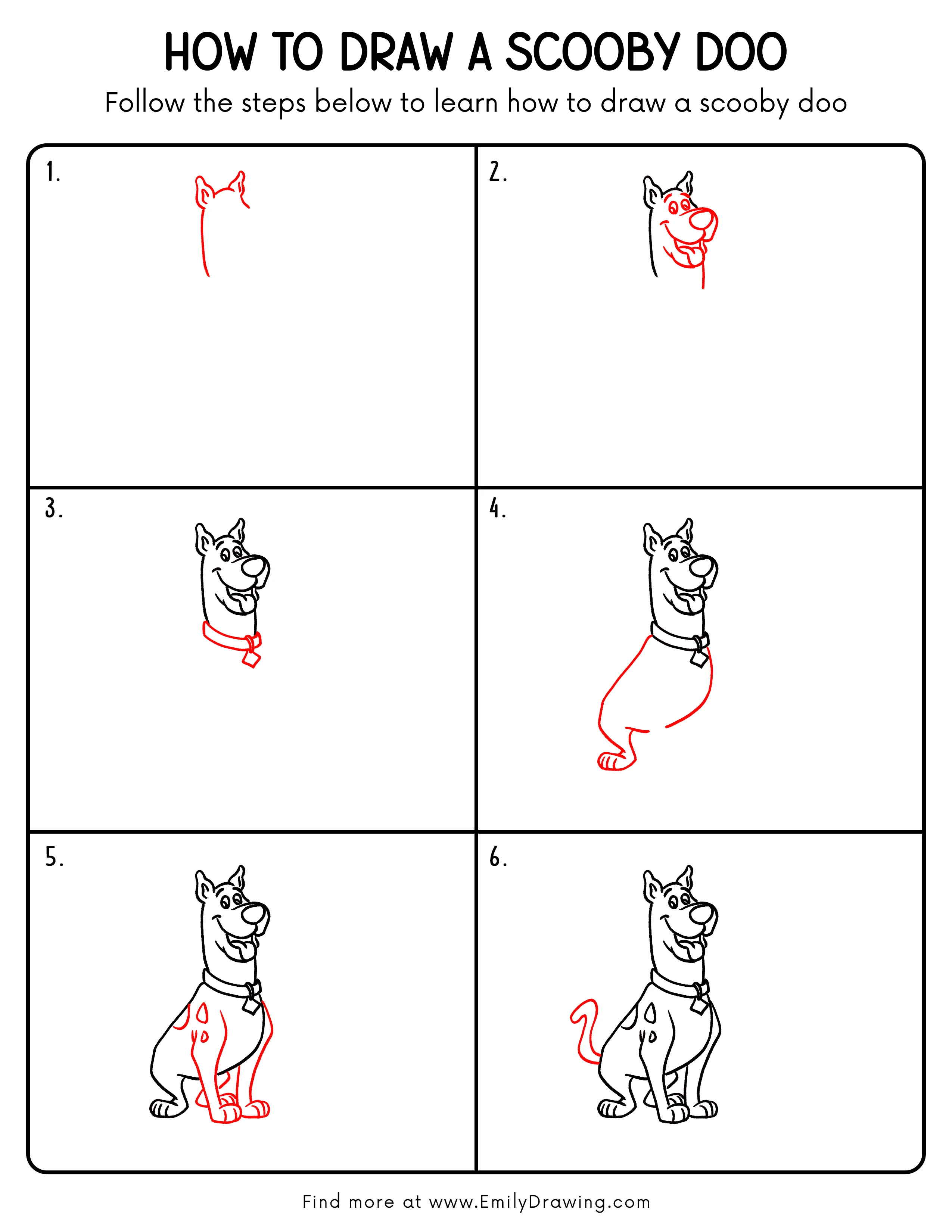 HOW TO DRAW A SCOOBY DOO
Follow the steps below to learn how to draw a scooby doo

1.

2.

3.

4.

5.

6.

Find more at www.EmilyDrawing.com